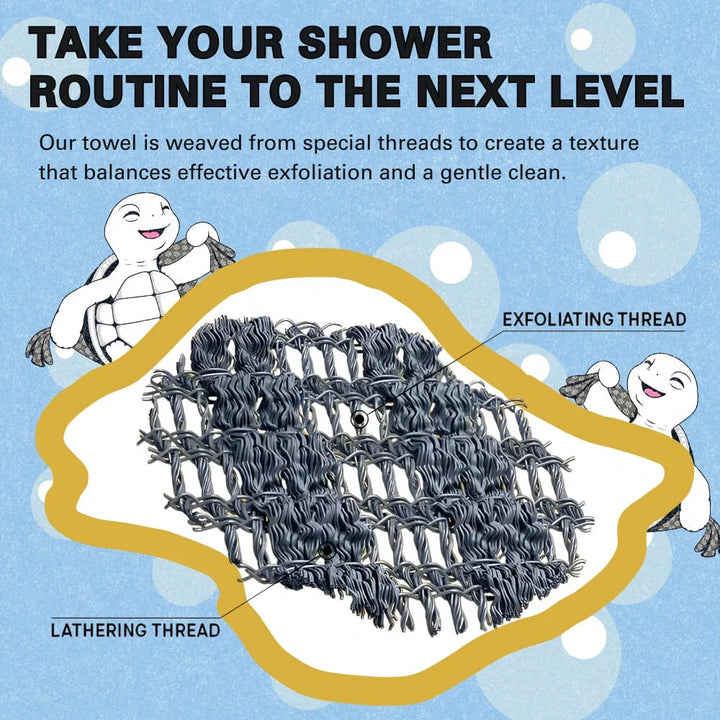 TAKE YOUR SHOWER ROUTINE TO THE NEXT LEVEL

Our towel is weaved from special threads to create a texture that balances effective exfoliation and a gentle clean.

EXFOLIATING THREAD

LATHERING THREAD