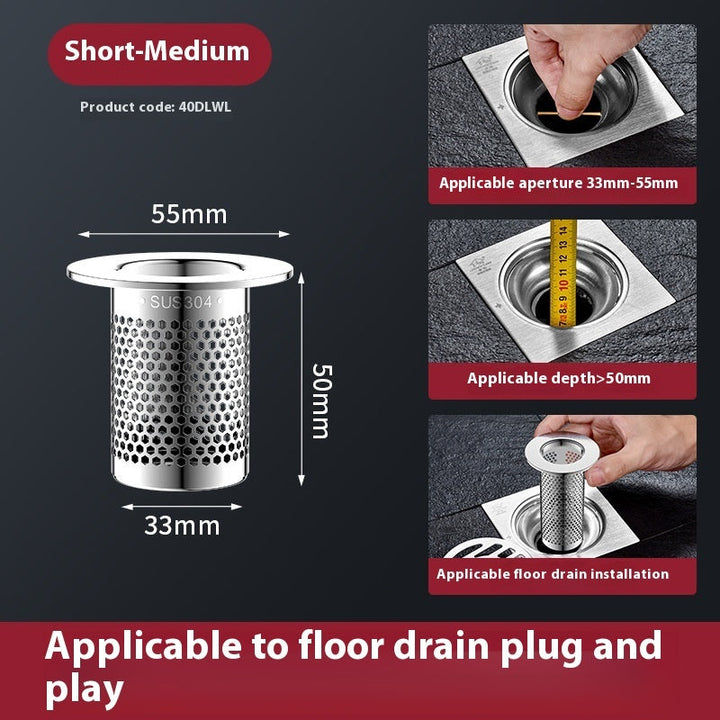 Short-Medium

Product code: 40DLWL

55mm

SUS304

50mm

33mm

Applicable aperture 33mm-55mm

7 8 9 10 11 12 13 14

Applicable depth>50mm

Applicable floor drain installation

Applicable to floor drain plug and play