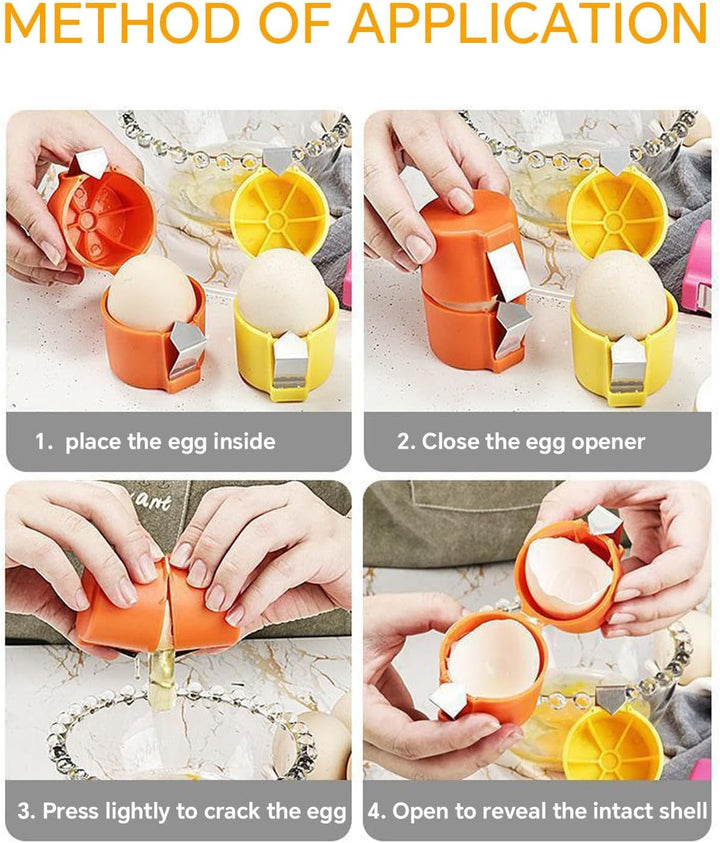 METHOD OF APPLICATION

1. place the egg inside

2. Close the egg opener

3. Press lightly to crack the egg

4. Open to reveal the intact shell