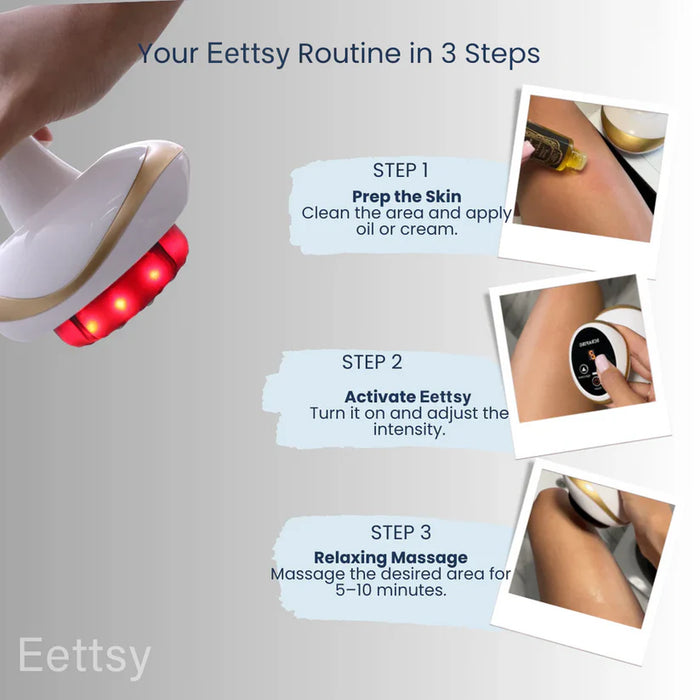 Your Eettsy Routine in 3 Steps

STEP 1
**Prep the Skin**
Clean the area and apply oil or cream.

STEP 2
**Activate Eettsy**
Turn it on and adjust the intensity.

STEP 3
**Relaxing Massage**
Massage the desired area for 5–10 minutes.

Eettsy